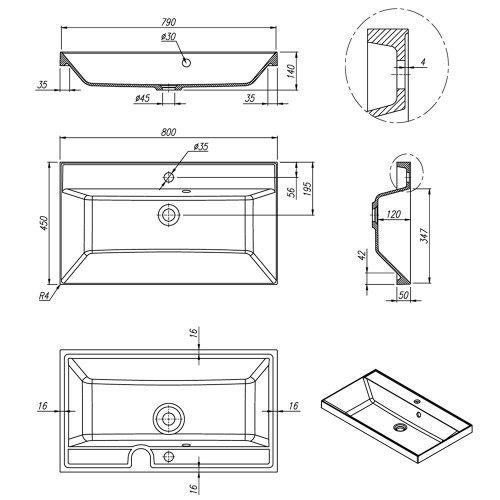 790
ø30
140
35
ø45
35
4
800
ø35
56
195
450
R4
120
347
42
50
16
16
16
16